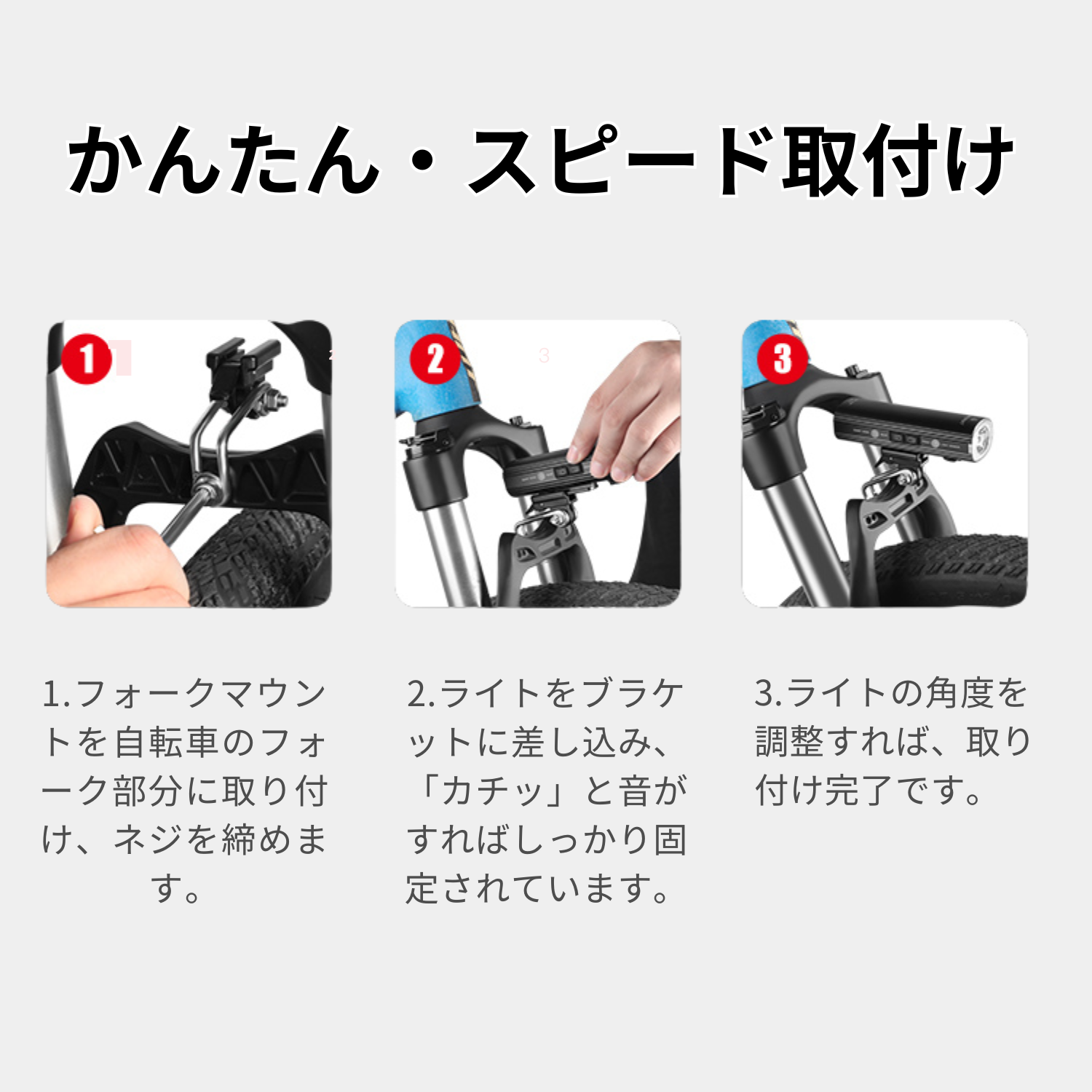 かんたん・スピード取付け

1

2

3

1.フォークマウントを自転車のフォーク部分に取り付け、ネジを締めます。

2.ライトをブラケットに差し込み、「カチッ」と音がすればしっかり固定されています。

3.ライトの角度を調整すれば、取り付け完了です。